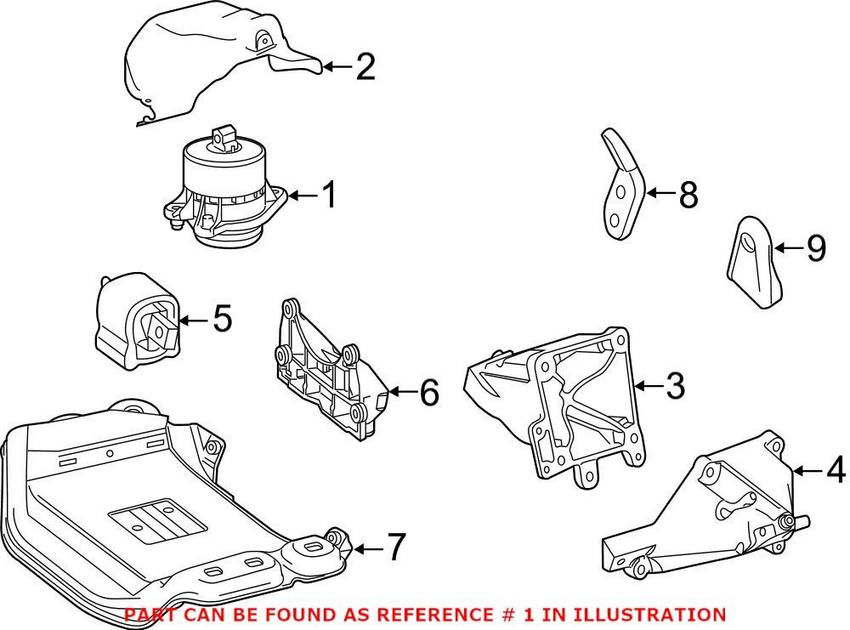 2
1
8
9
5
6
3
4
7
PART CAN BE FOUND AS REFERENCE # 1 IN ILLUSTRATION